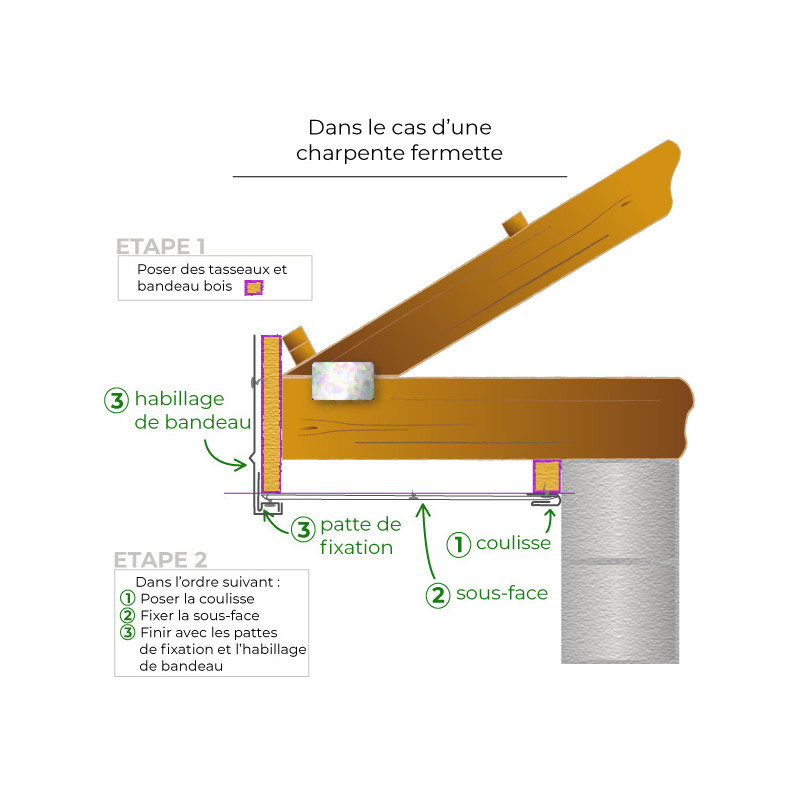 Dans le cas d'une charpente fermette

ETAPE 1

Poser des tasseaux et bandeau bois

③ habillage de bandeau

③ patte de fixation

① coulisse

② sous-face

ETAPE 2

Dans l'ordre suivant :
① Poser la coulisse
② Fixer la sous-face
③ Finir avec les pattes de fixation et l'habillage de bandeau